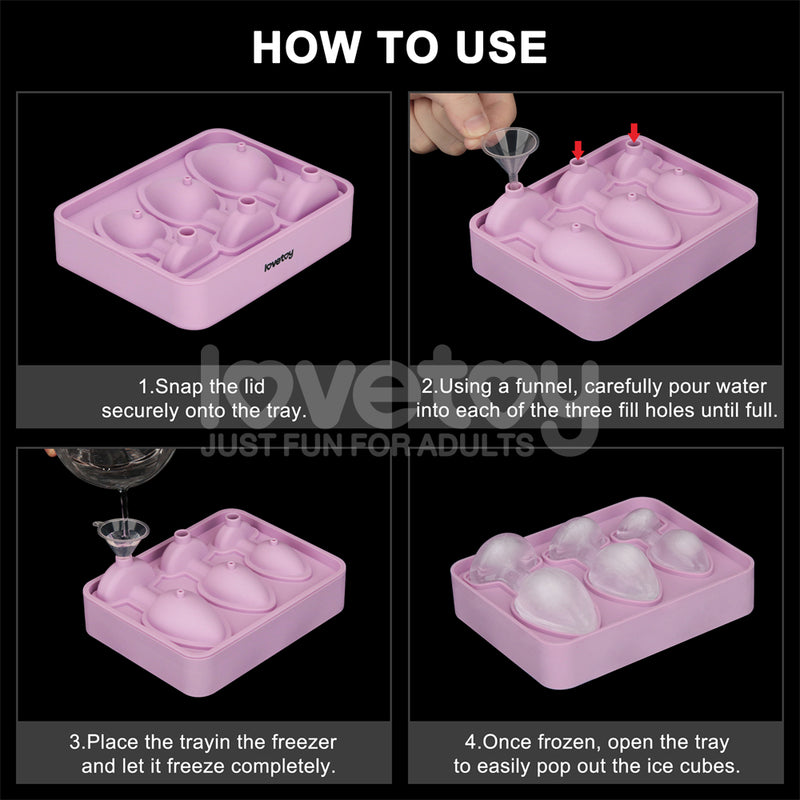 HOW TO USE

lovetoy

1.Snap the lid securely onto the tray.

2.Using a funnel, carefully pour water into each of the three fill holes until full.

lovetoy
JUST FUN FOR ADULTS

3.Place the trayin the freezer and let it freeze completely.

4.Once frozen, open the tray to easily pop out the ice cubes.