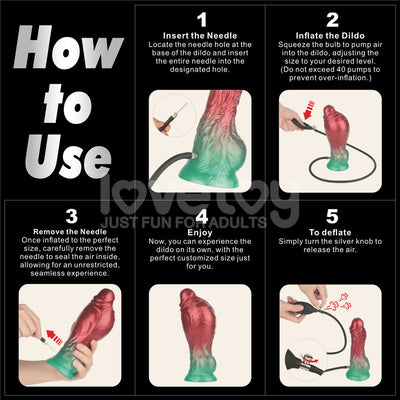 How to Use

1
Insert the Needle
Locate the needle hole at the base of the dildo and insert the entire needle into the designated hole.

2
Inflate the Dildo
Squeeze the bulb to pump air into the dildo, adjusting the size to your desired level. (Do not exceed 40 pumps to prevent over-inflation.)

lovetoy
JUST FUN FOR ADULTS

3
Remove the Needle
Once inflated to the perfect size, carefully remove the needle to seal the air inside, allowing for an unrestricted, seamless experience.

4
Enjoy
Now, you can experience the dildo on its own, with the perfect customized size just for you.

5
To deflate
Simply turn the silver knob to release the air.